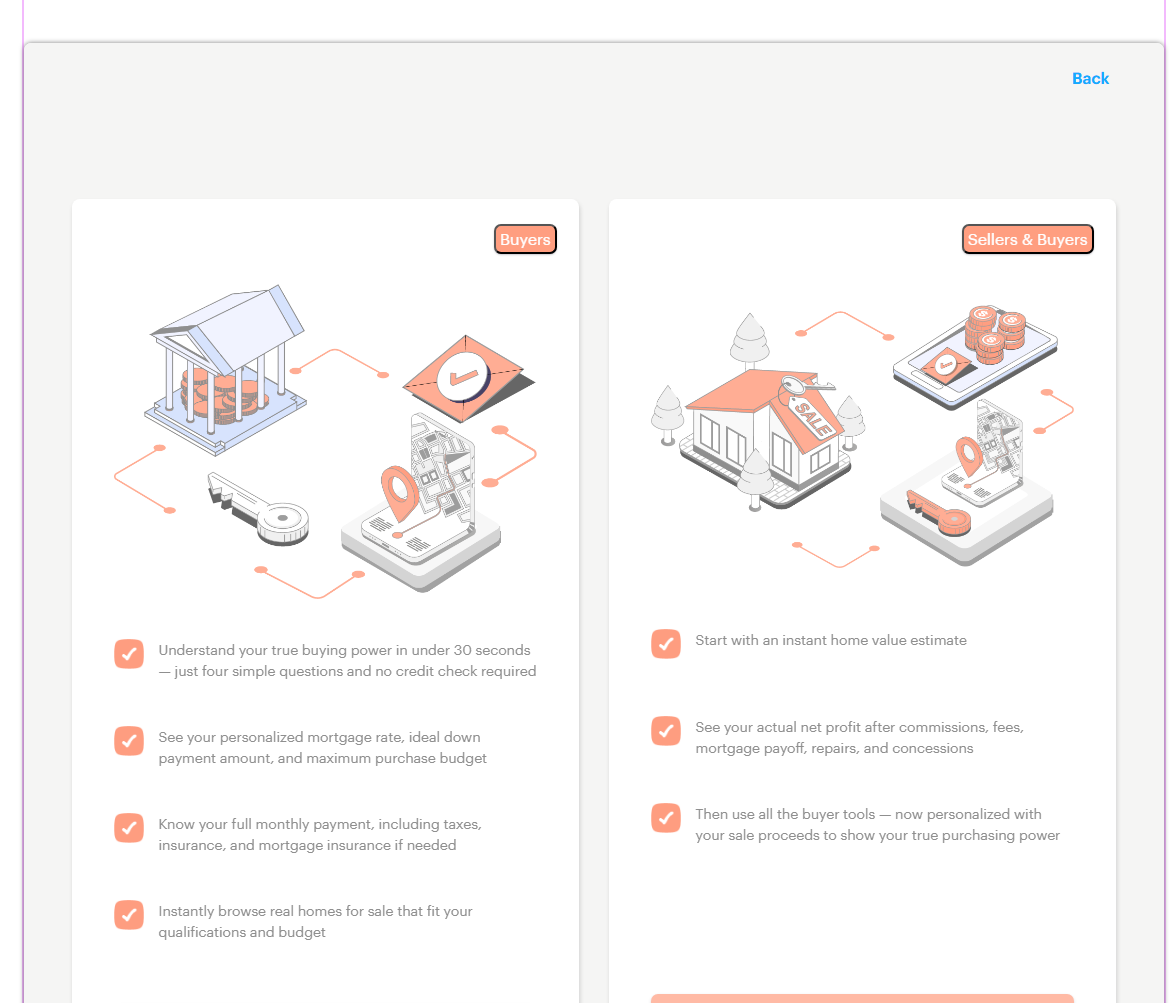 Back

Buyers

Understand your true buying power in under 30 seconds — just four simple questions and no credit check required

See your personalized mortgage rate, ideal down payment amount, and maximum purchase budget

Know your full monthly payment, including taxes, insurance, and mortgage insurance if needed

Instantly browse real homes for sale that fit your qualifications and budget

Sellers & Buyers

SALE

Start with an instant home value estimate

See your actual net profit after commissions, fees, mortgage payoff, repairs, and concessions

Then use all the buyer tools — now personalized with your sale proceeds to show your true purchasing power